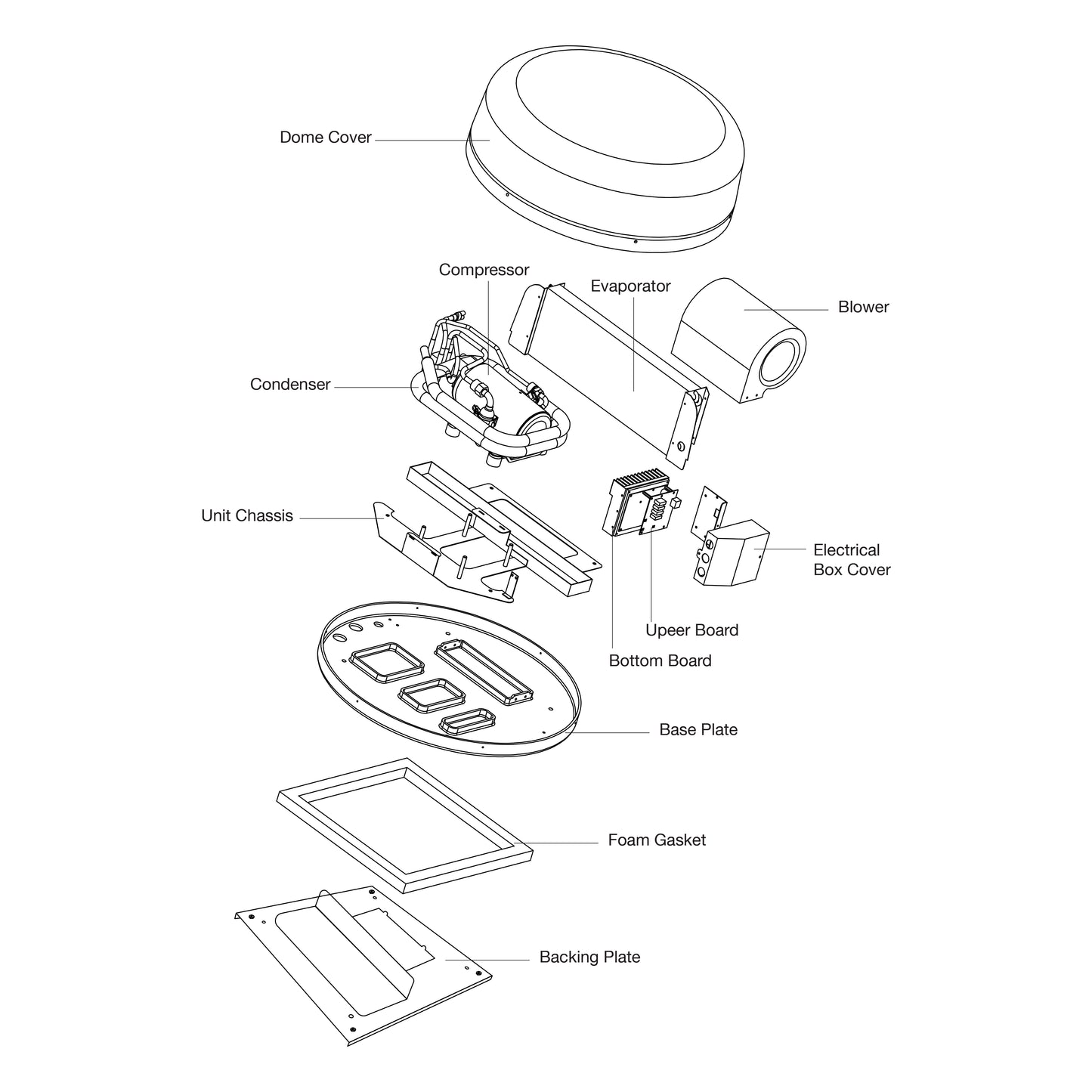 Dome Cover

Compressor

Evaporator

Blower

Condenser

Unit Chassis

Electrical Box Cover

Upeer Board

Bottom Board

Base Plate

Foam Gasket

Backing Plate